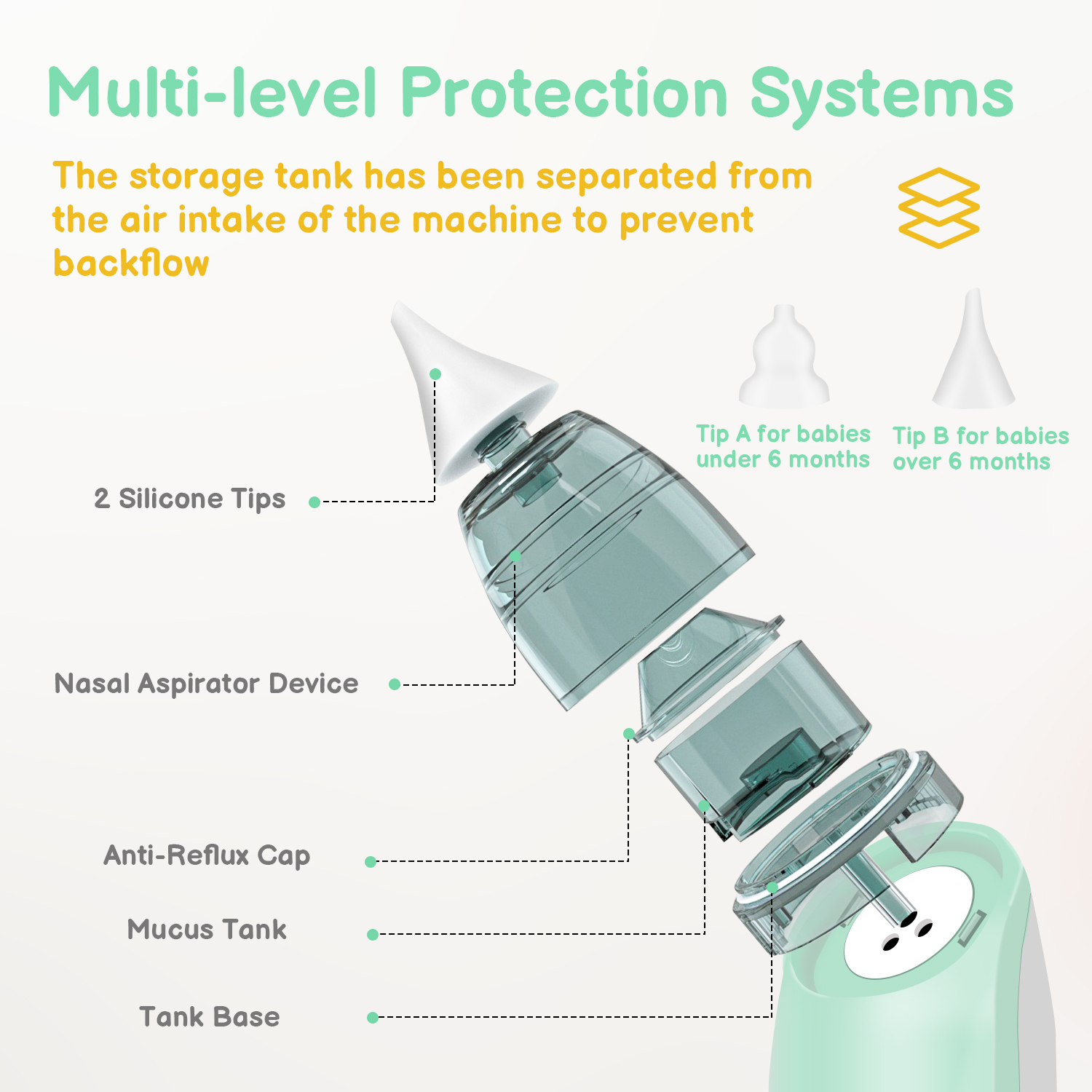 Multi-level Protection Systems

The storage tank has been separated from the air intake of the machine to prevent backflow

Tip A for babies under 6 months

Tip B for babies over 6 months

2 Silicone Tips

Nasal Aspirator Device

Anti-Reflux Cap

Mucus Tank

Tank Base