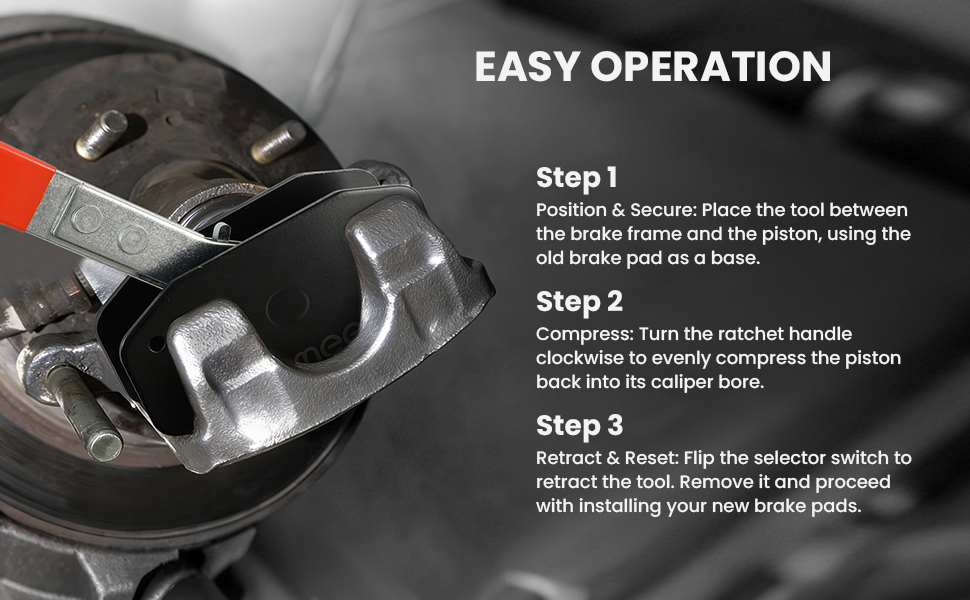 EASY OPERATION

Step 1
Position & Secure: Place the tool between the brake frame and the piston, using the old brake pad as a base.

Step 2
Compress: Turn the ratchet handle clockwise to evenly compress the piston back into its caliper bore.

Step 3
Retract & Reset: Flip the selector switch to retract the tool. Remove it and proceed with installing your new brake pads.