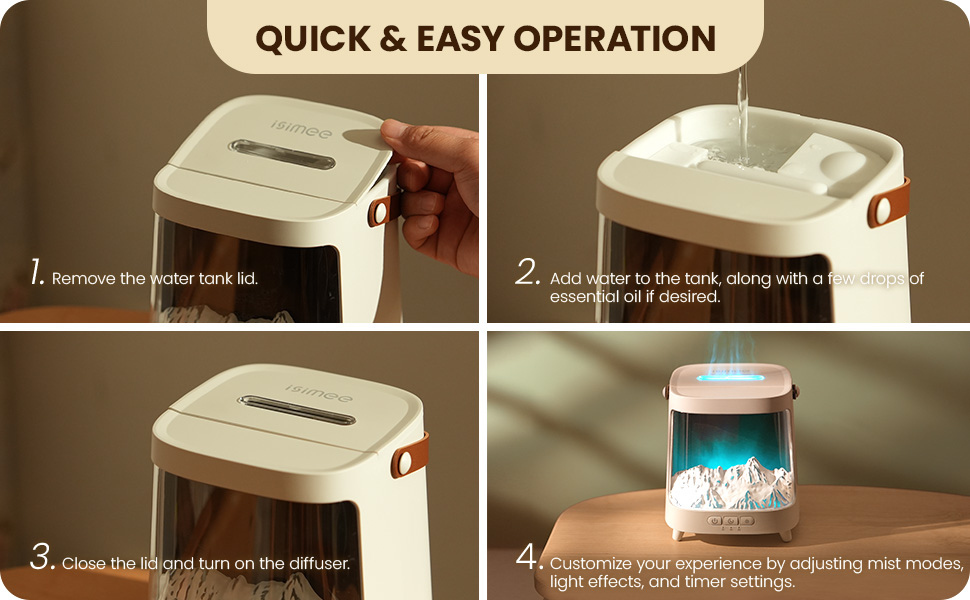 QUICK & EASY OPERATION

isimee

1. Remove the water tank lid.

2. Add water to the tank, along with a few drops of essential oil if desired.

isimee

3. Close the lid and turn on the diffuser.

4. Customize your experience by adjusting mist modes, light effects, and timer settings.