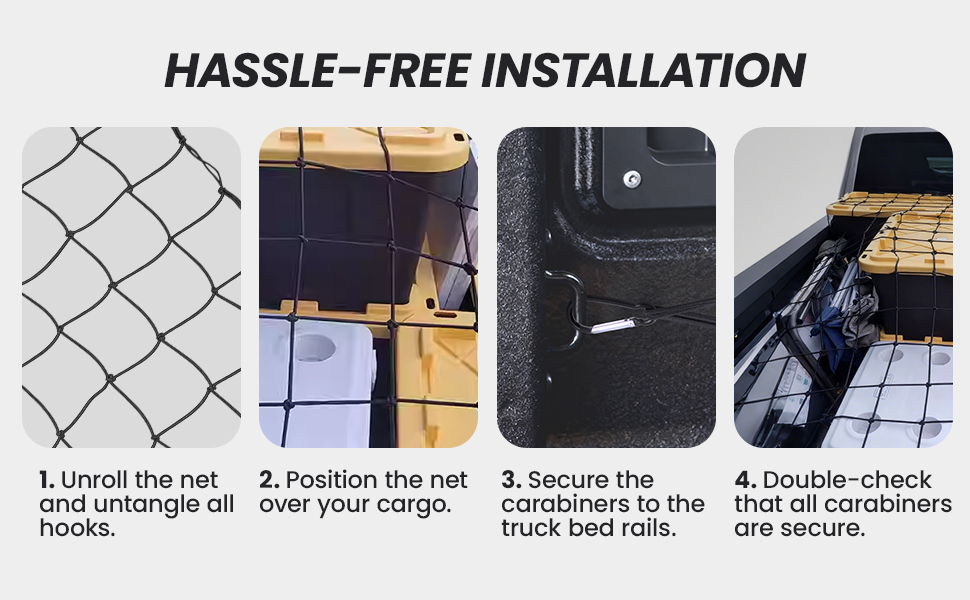 HASSLE-FREE INSTALLATION

1. Unroll the net and untangle all hooks.

2. Position the net over your cargo.

3. Secure the carabiners to the truck bed rails.

4. Double-check that all carabiners are secure.